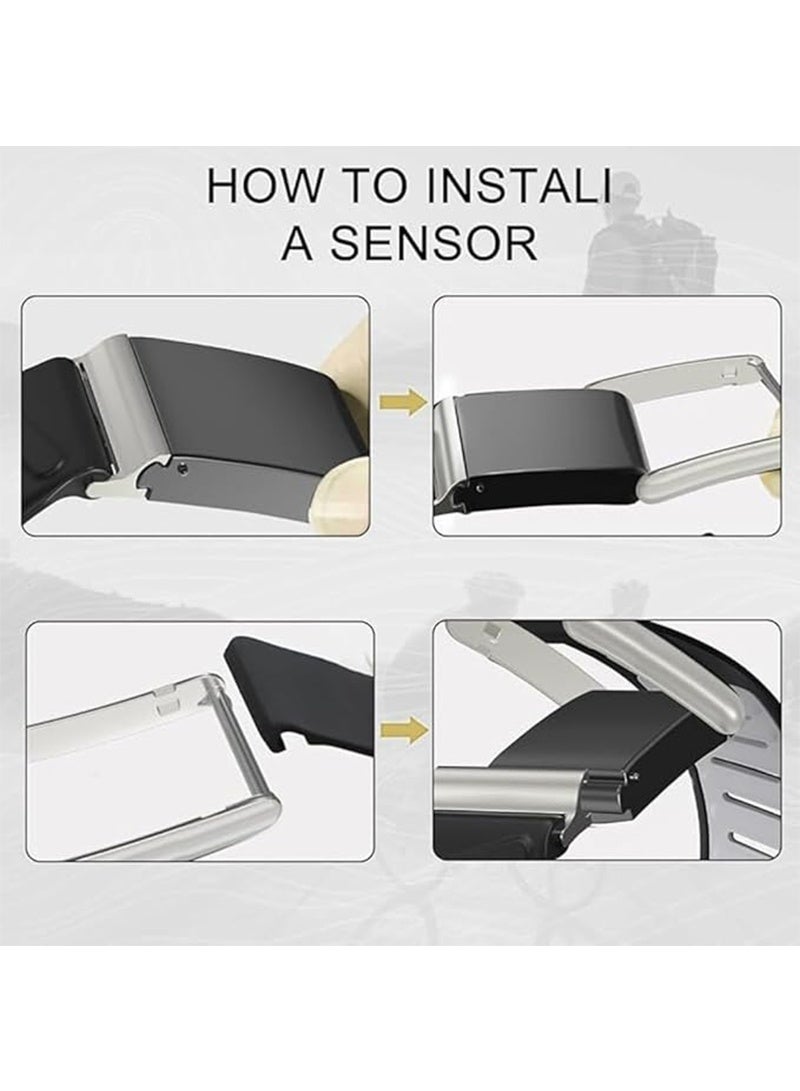 HOW TO INSTALI
A SENSOR